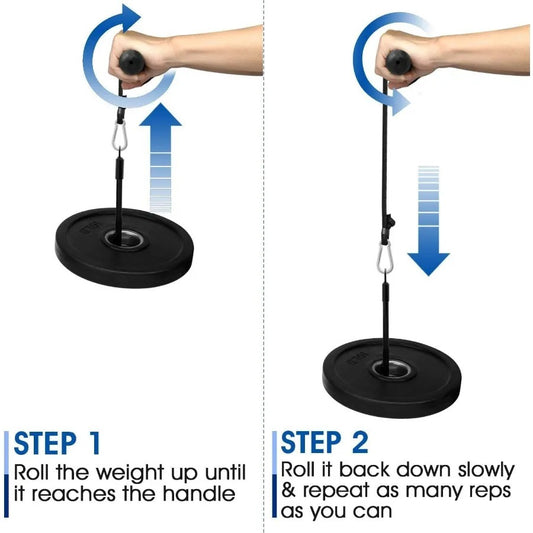 STEP 1
Roll the weight up until it reaches the handle

STEP 2
Roll it back down slowly & repeat as many reps as you can